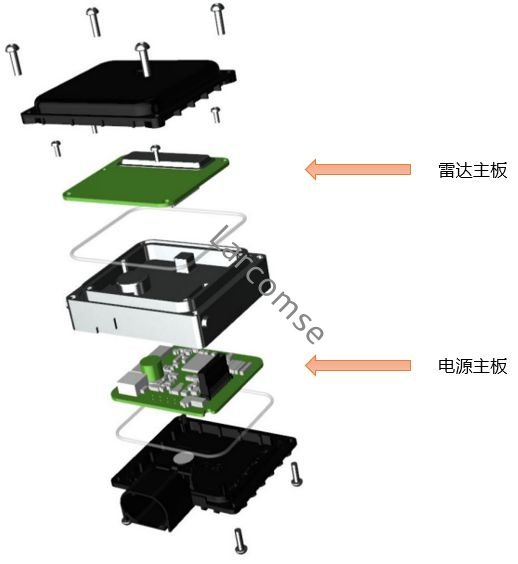 雷达主板

Larcomse

电源主板